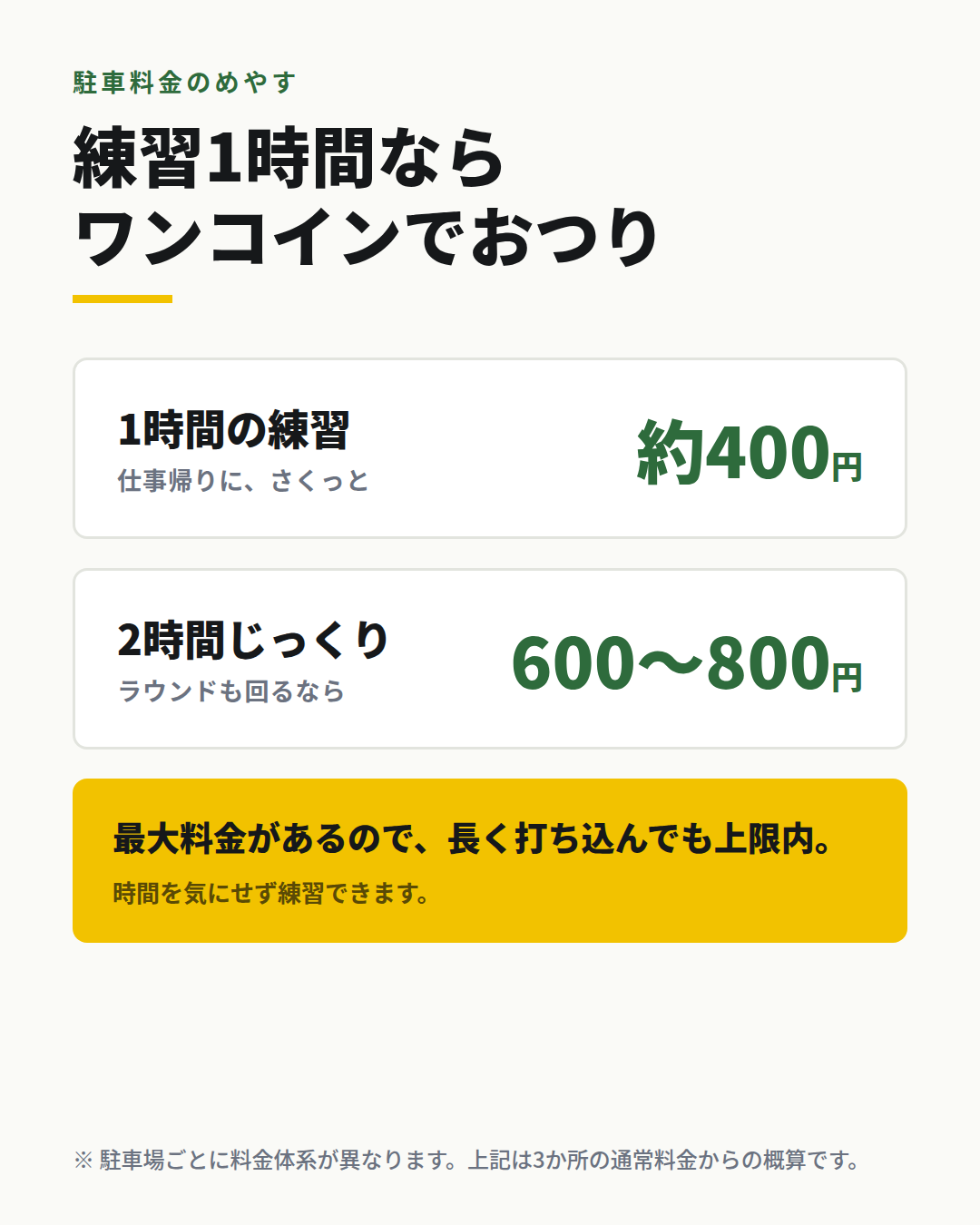 駐車料金のめやす

練習1時間なら
ワンコインでおつり

1時間の練習
仕事帰りに、さくっと

約400円

2時間じっくり
ラウンドも回るなら

600〜800円

最大料金があるので、長く打ち込んでも上限内。
時間を気にせず練習できます。

※ 駐車場ごとに料金体系が異なります。上記は3か所の通常料金からの概算です。